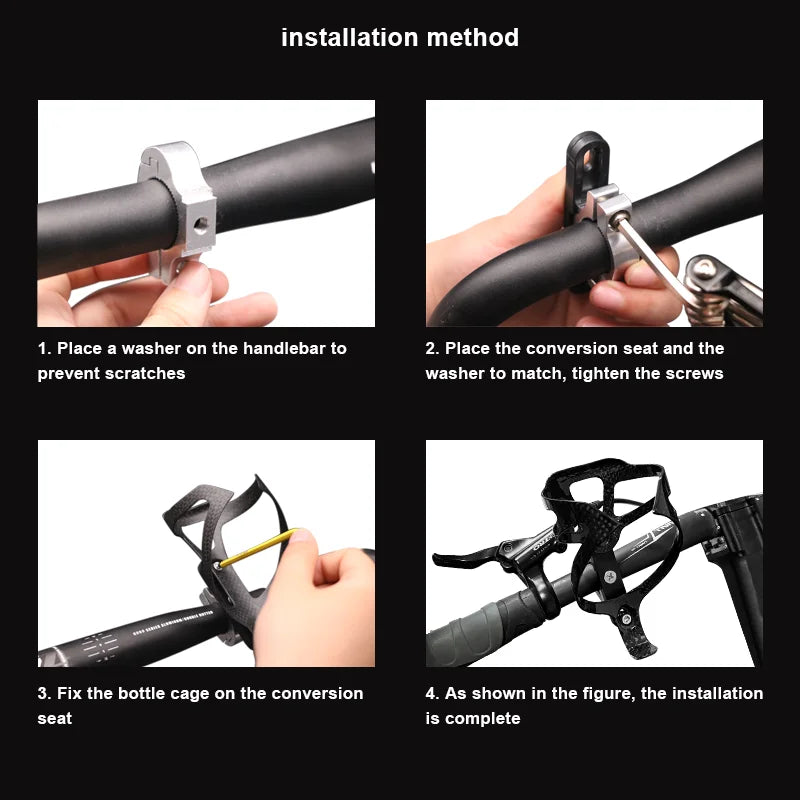 installation method

1. Place a washer on the handlebar to prevent scratches

2. Place the conversion seat and the washer to match, tighten the screws

3. Fix the bottle cage on the conversion seat

4. As shown in the figure, the installation is complete