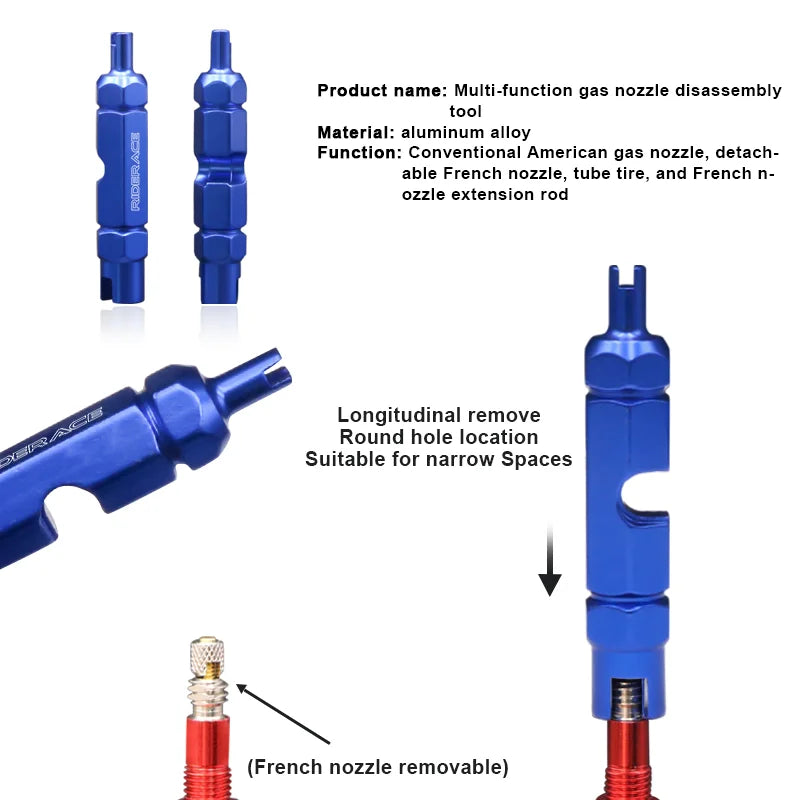 RIDERACE

Product name: Multi-function gas nozzle disassembly tool
Material: aluminum alloy
Function: Conventional American gas nozzle, detachable French nozzle, tube tire, and French nozzle extension rod

RIDERACE

Longitudinal remove
Round hole location
Suitable for narrow Spaces

(French nozzle removable)