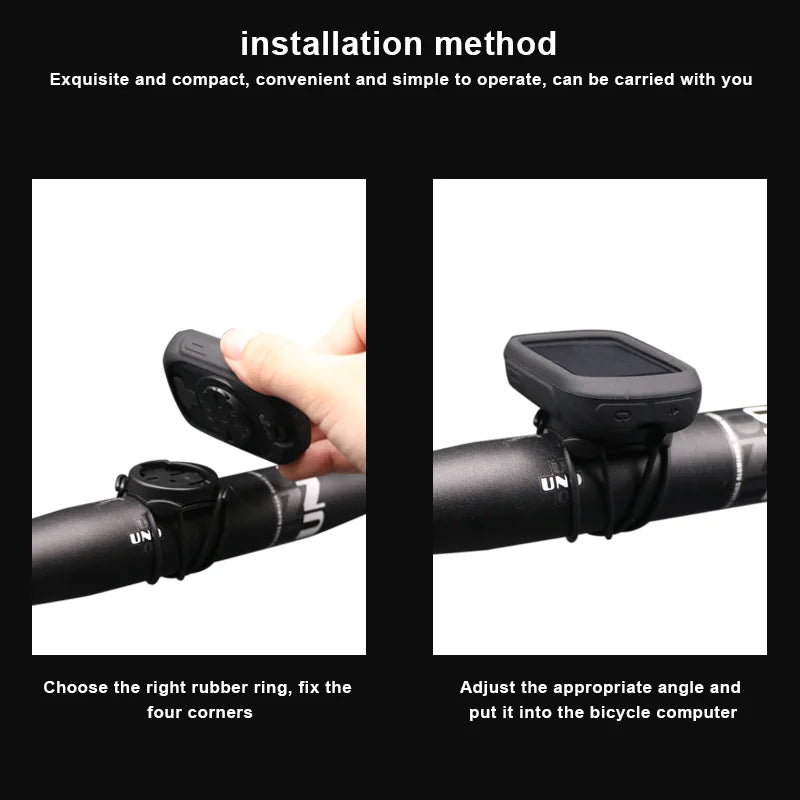 installation method

Exquisite and compact, convenient and simple to operate, can be carried with you

UNO

UNO

Choose the right rubber ring, fix the four corners

Adjust the appropriate angle and put it into the bicycle computer