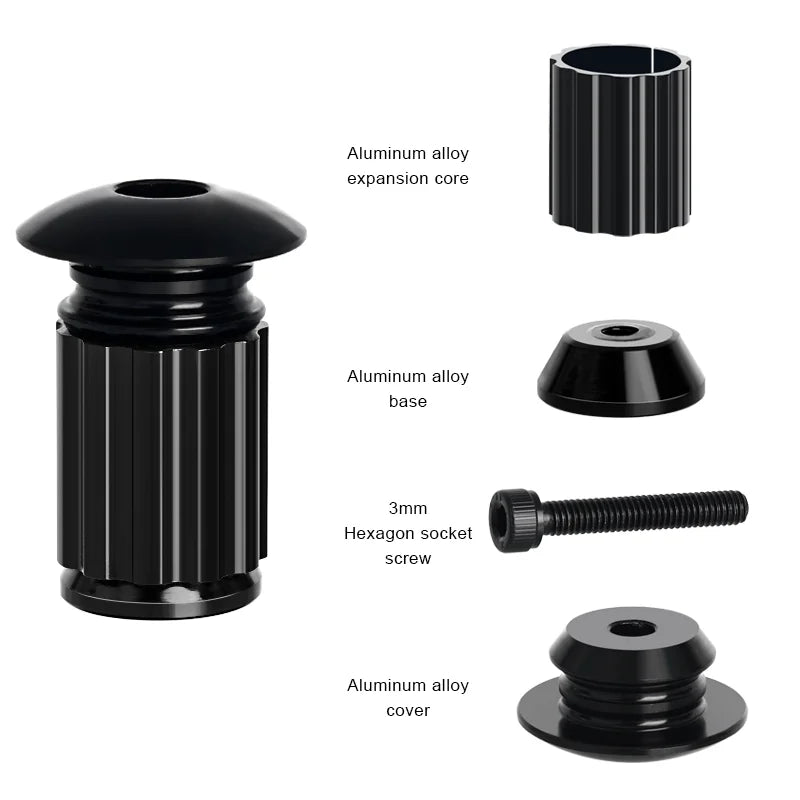 Aluminum alloy expansion core

Aluminum alloy base

3mm Hexagon socket screw

Aluminum alloy cover