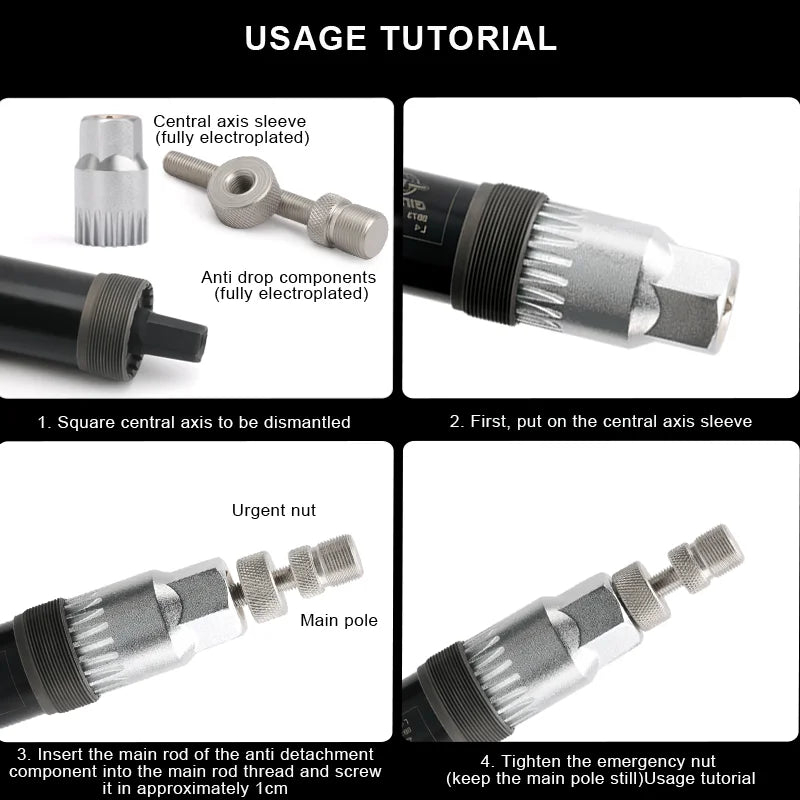 USAGE TUTORIAL

Central axis sleeve
(fully electroplated)

Anti drop components
(fully electroplated)

1. Square central axis to be dismantled

2. First, put on the central axis sleeve

Urgent nut

Main pole

3. Insert the main rod of the anti detachment component into the main rod thread and screw it in approximately 1cm

4. Tighten the emergency nut
(keep the main pole still)Usage tutorial