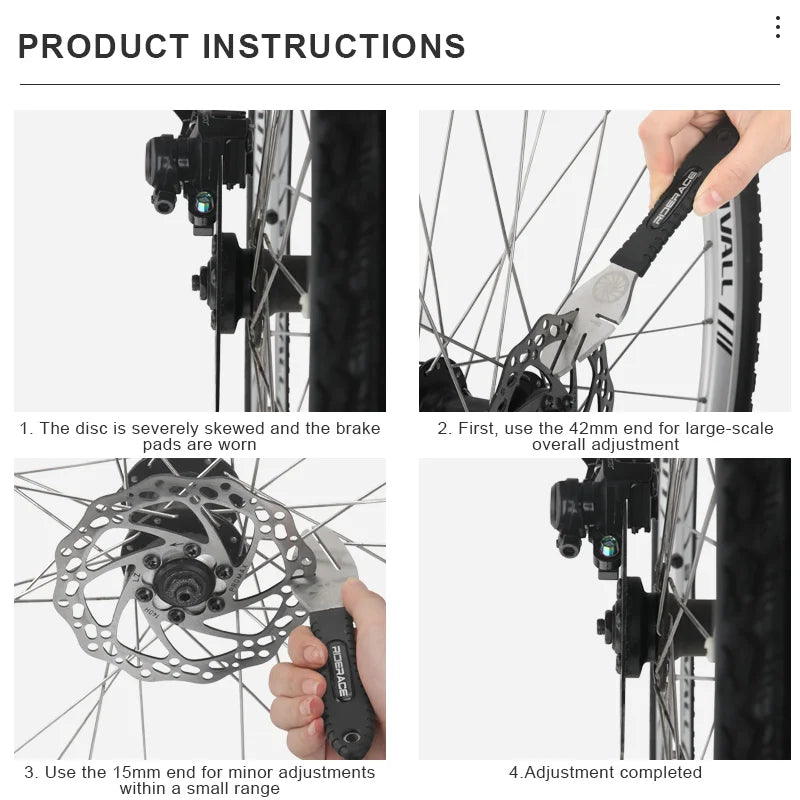 PRODUCT INSTRUCTIONS

RIDERACE

WALL

1. The disc is severely skewed and the brake pads are worn

2. First, use the 42mm end for large-scale overall adjustment

RIDERACE

3. Use the 15mm end for minor adjustments within a small range

4.Adjustment completed