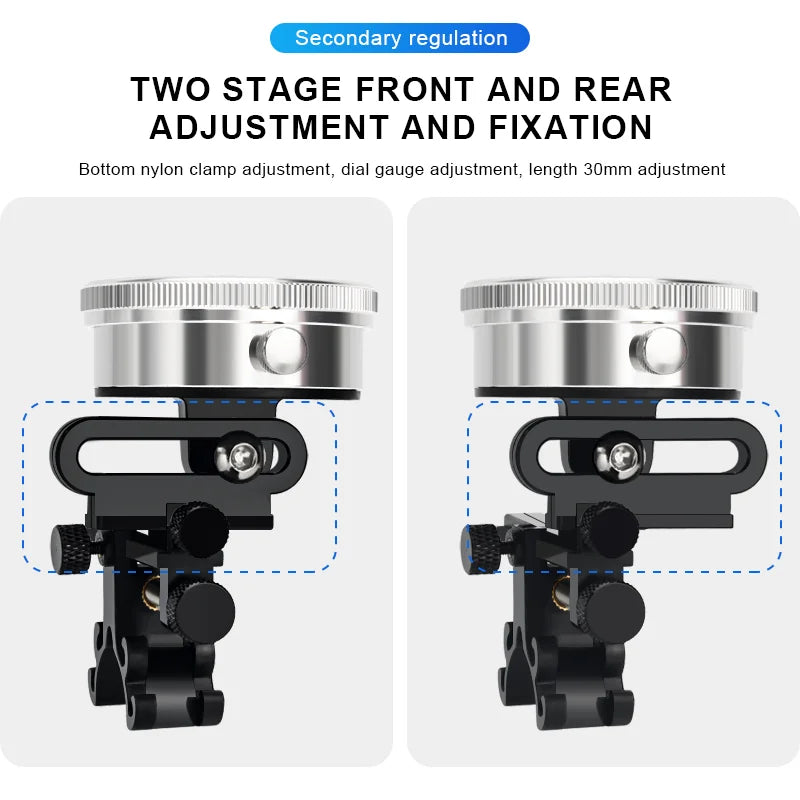 Secondary regulation

TWO STAGE FRONT AND REAR ADJUSTMENT AND FIXATION

Bottom nylon clamp adjustment, dial gauge adjustment, length 30mm adjustment