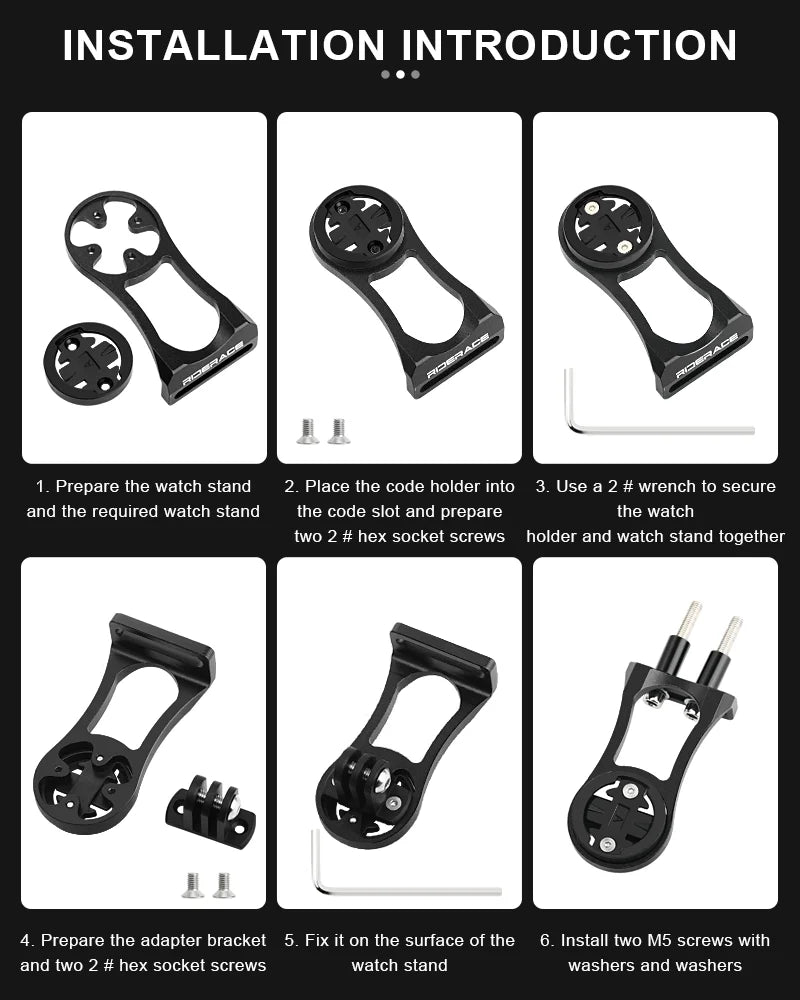 INSTALLATION INTRODUCTION

RIDERACE

1. Prepare the watch stand and the required watch stand

RIDERACE

2. Place the code holder into the code slot and prepare two 2 # hex socket screws

RIDERACE

3. Use a 2 # wrench to secure the watch holder and watch stand together

4. Prepare the adapter bracket and two 2 # hex socket screws

5. Fix it on the surface of the watch stand

6. Install two M5 screws with washers and washers