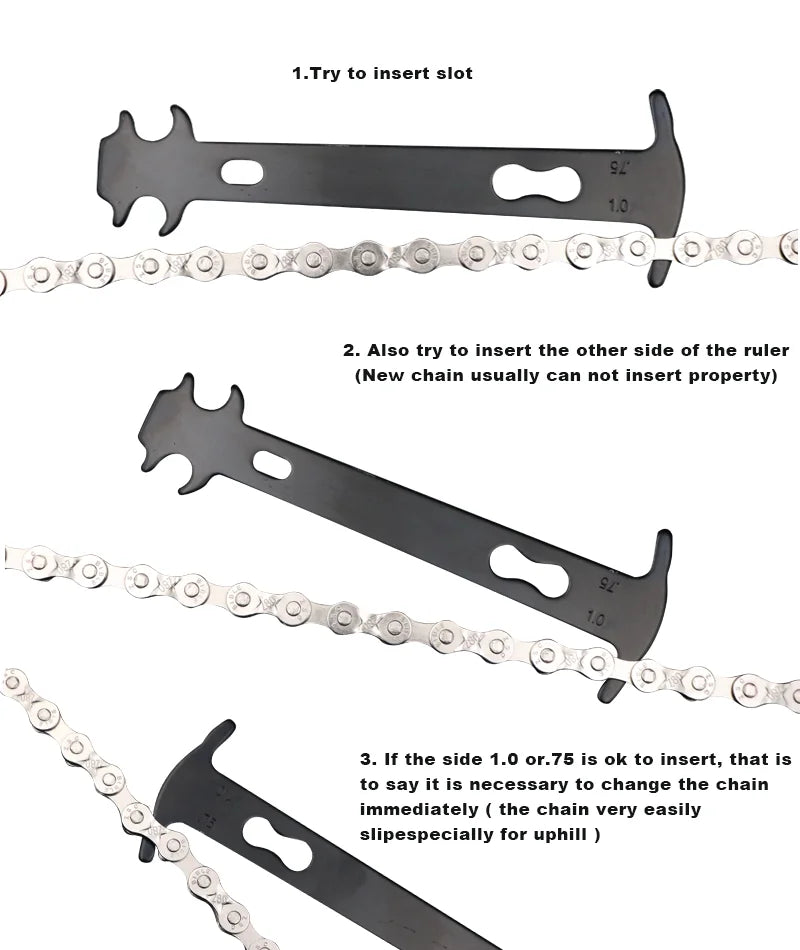 1.Try to insert slot

.75

1.0

2. Also try to insert the other side of the ruler (New chain usually can not insert property)

.75

1.0

3. If the side 1.0 or.75 is ok to insert, that is to say it is necessary to change the chain immediately ( the chain very easily slipespecially for uphill )