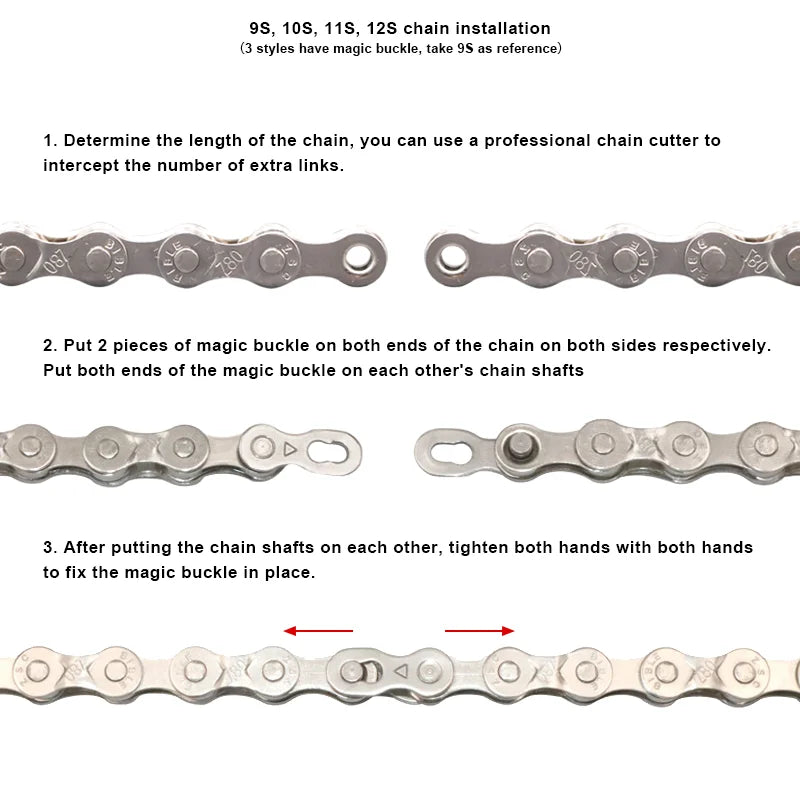 9S, 10S, 11S, 12S chain installation
(3 styles have magic buckle, take 9S as reference)

1. Determine the length of the chain, you can use a professional chain cutter to intercept the number of extra links.

2. Put 2 pieces of magic buckle on both ends of the chain on both sides respectively. Put both ends of the magic buckle on each other's chain shafts

3. After putting the chain shafts on each other, tighten both hands with both hands to fix the magic buckle in place.