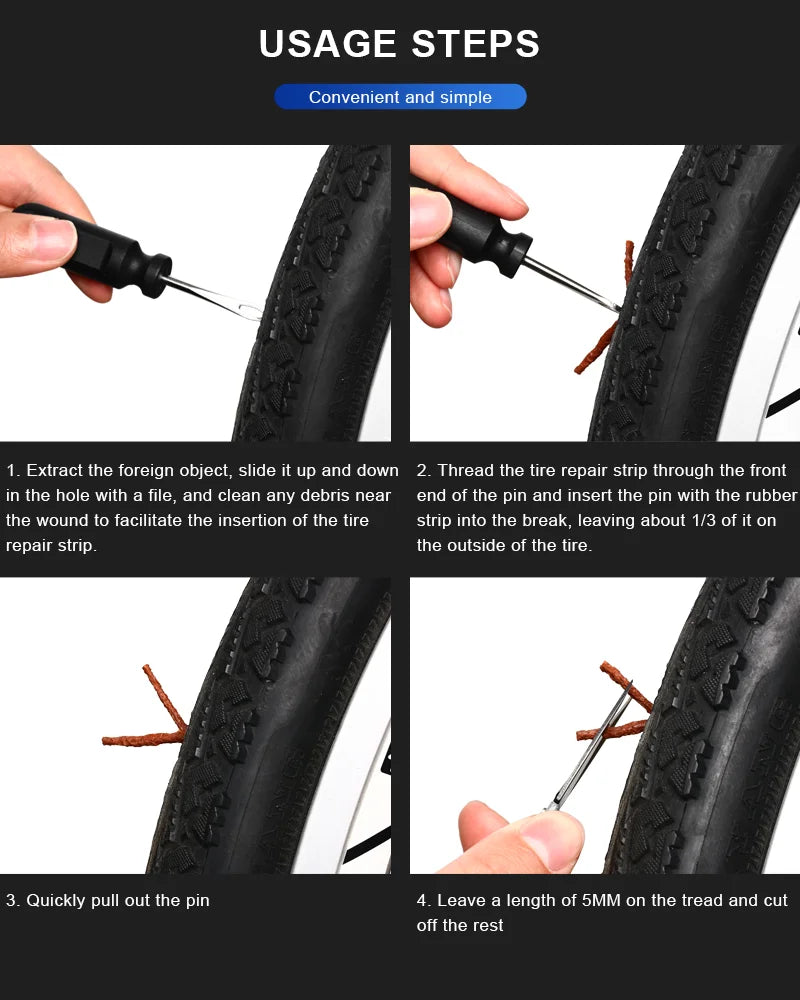 USAGE STEPS

Convenient and simple

1. Extract the foreign object, slide it up and down in the hole with a file, and clean any debris near the wound to facilitate the insertion of the tire repair strip.

2. Thread the tire repair strip through the front end of the pin and insert the pin with the rubber strip into the break, leaving about 1/3 of it on the outside of the tire.

3. Quickly pull out the pin

4. Leave a length of 5MM on the tread and cut off the rest