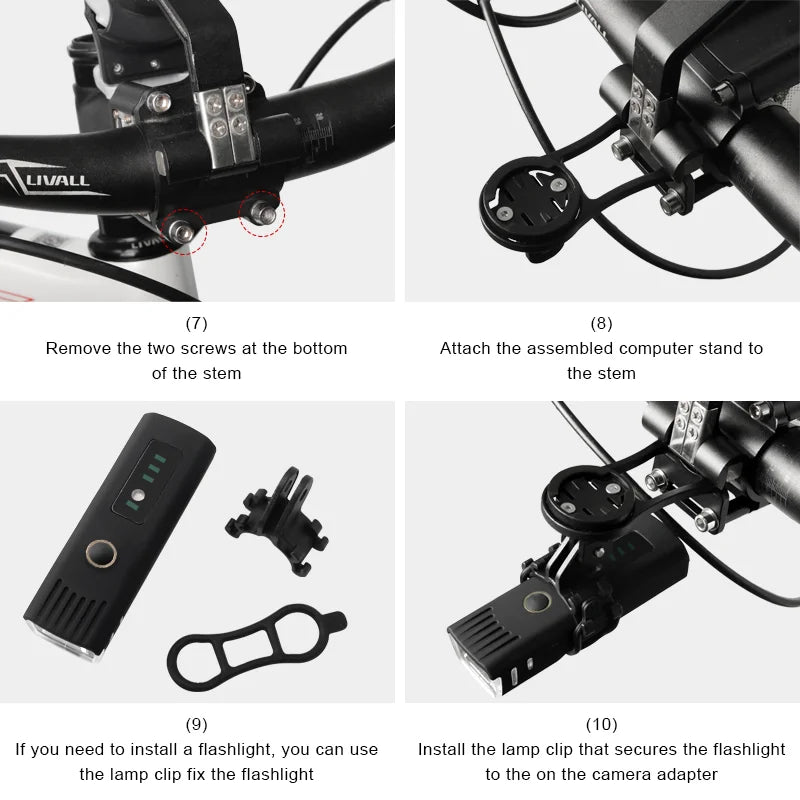 LIVALL

(7)
Remove the two screws at the bottom of the stem

(8)
Attach the assembled computer stand to the stem

(9)
If you need to install a flashlight, you can use the lamp clip fix the flashlight

(10)
Install the lamp clip that secures the flashlight to the on the camera adapter