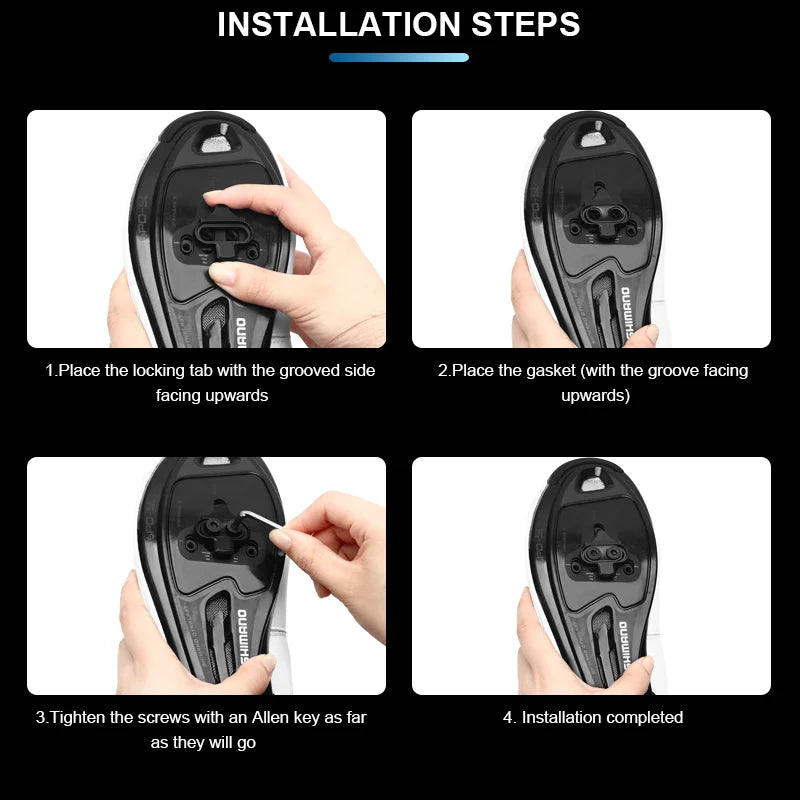 INSTALLATION STEPS

SHIMANO

1.Place the locking tab with the grooved side facing upwards

SHIMANO

2.Place the gasket (with the groove facing upwards)

SHIMANO

3.Tighten the screws with an Allen key as far as they will go

SHIMANO

4. Installation completed