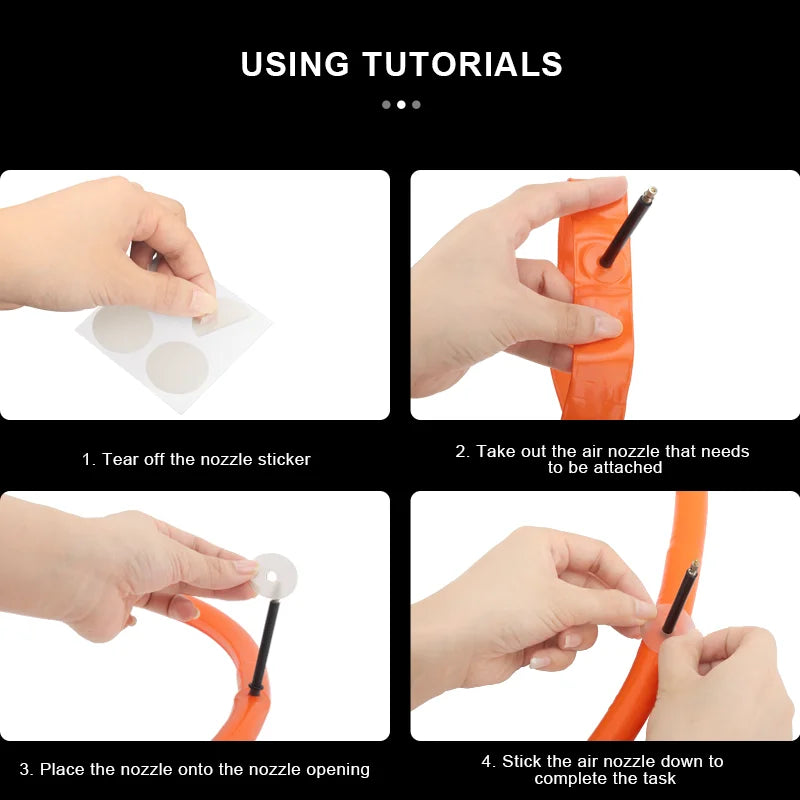 USING TUTORIALS

1. Tear off the nozzle sticker

2. Take out the air nozzle that needs to be attached

3. Place the nozzle onto the nozzle opening

4. Stick the air nozzle down to complete the task