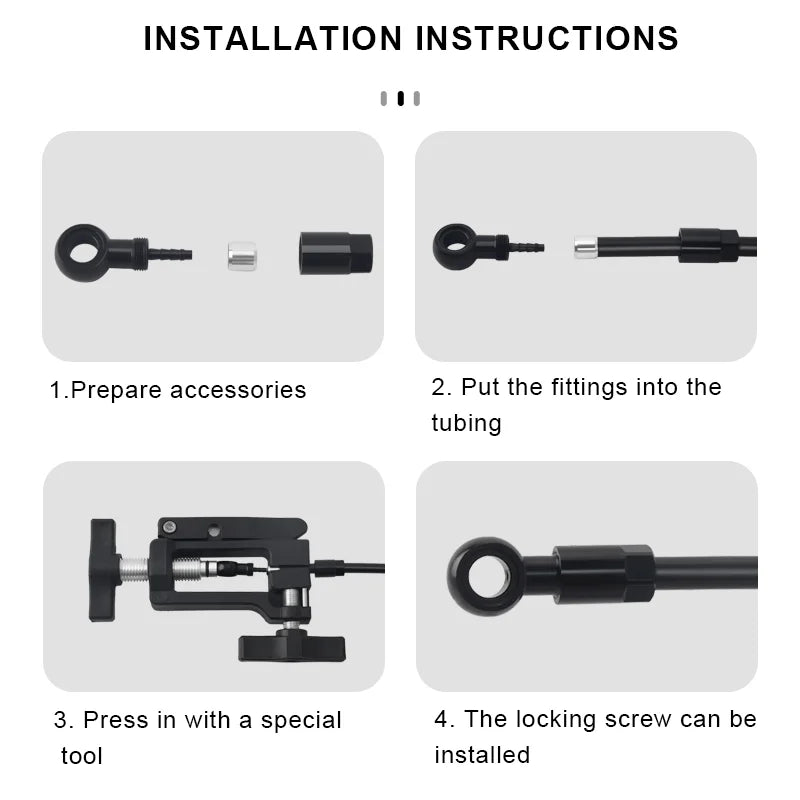 INSTALLATION INSTRUCTIONS

1.Prepare accessories

2. Put the fittings into the tubing

3. Press in with a special tool

4. The locking screw can be installed