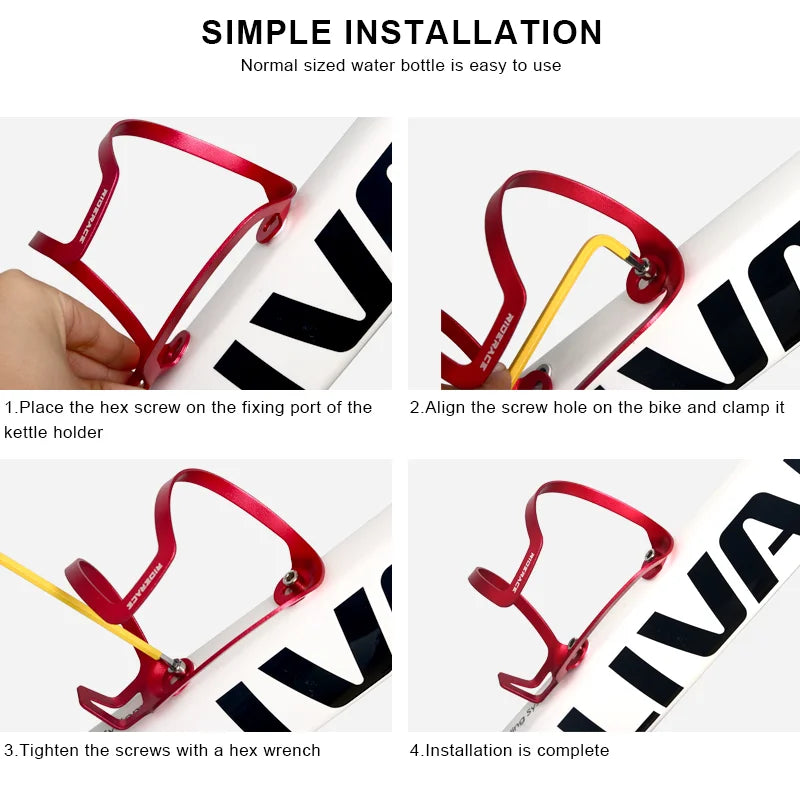 SIMPLE INSTALLATION

Normal sized water bottle is easy to use

RIDERACE

1.Place the hex screw on the fixing port of the kettle holder

RIDERACE

2.Align the screw hole on the bike and clamp it

RIDERACE

3.Tighten the screws with a hex wrench

RIDERACE

4.Installation is complete