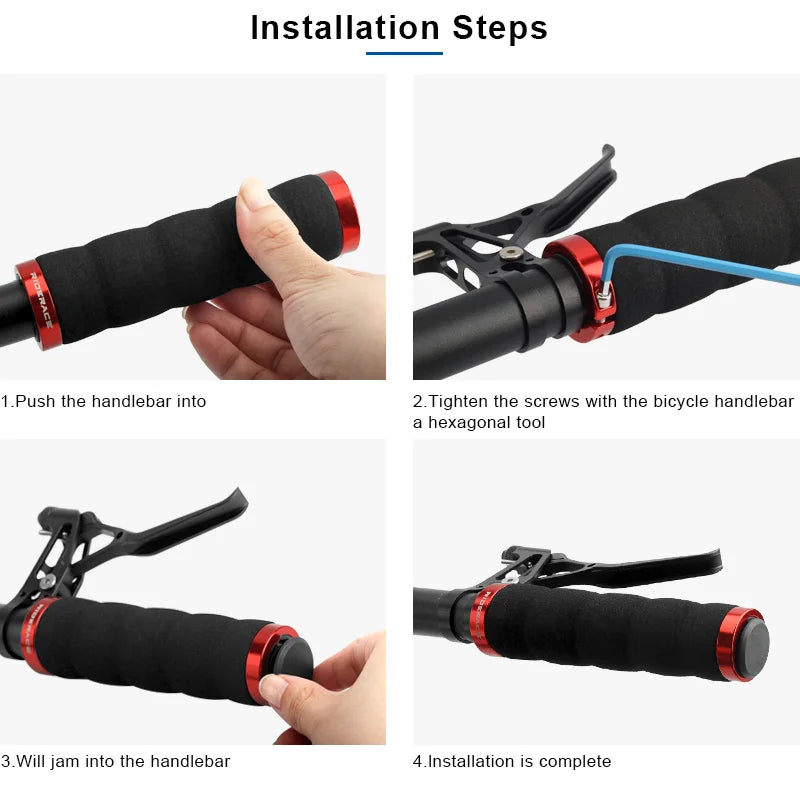 Installation Steps

RIDERACE

1.Push the handlebar into

2.Tighten the screws with the bicycle handlebar a hexagonal tool

RIDERACE

3.Will jam into the handlebar

4.Installation is complete