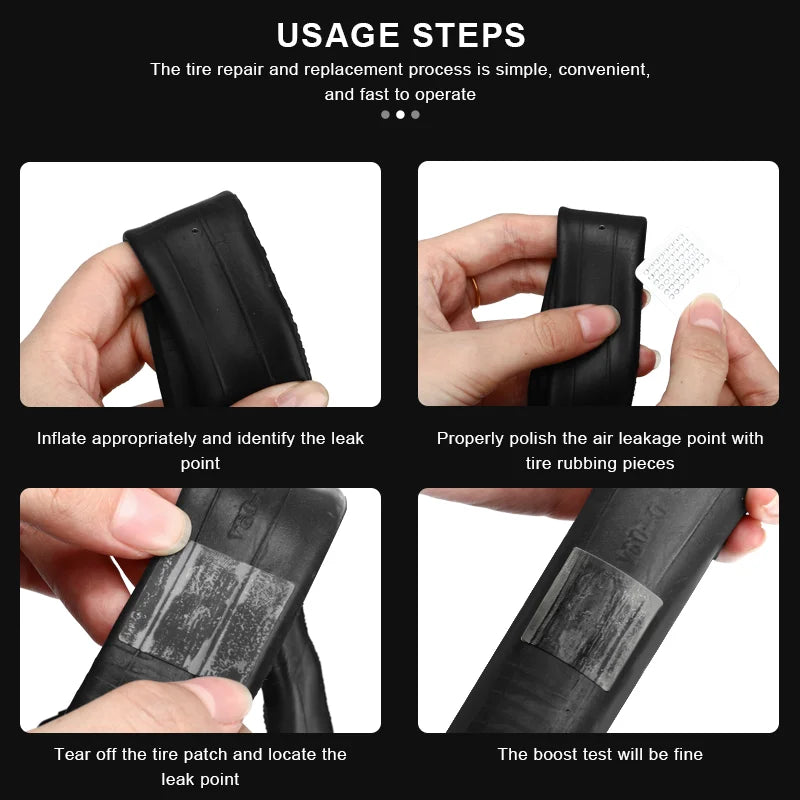 USAGE STEPS

The tire repair and replacement process is simple, convenient, and fast to operate

Inflate appropriately and identify the leak point

Properly polish the air leakage point with tire rubbing pieces

Tear off the tire patch and locate the leak point

The boost test will be fine